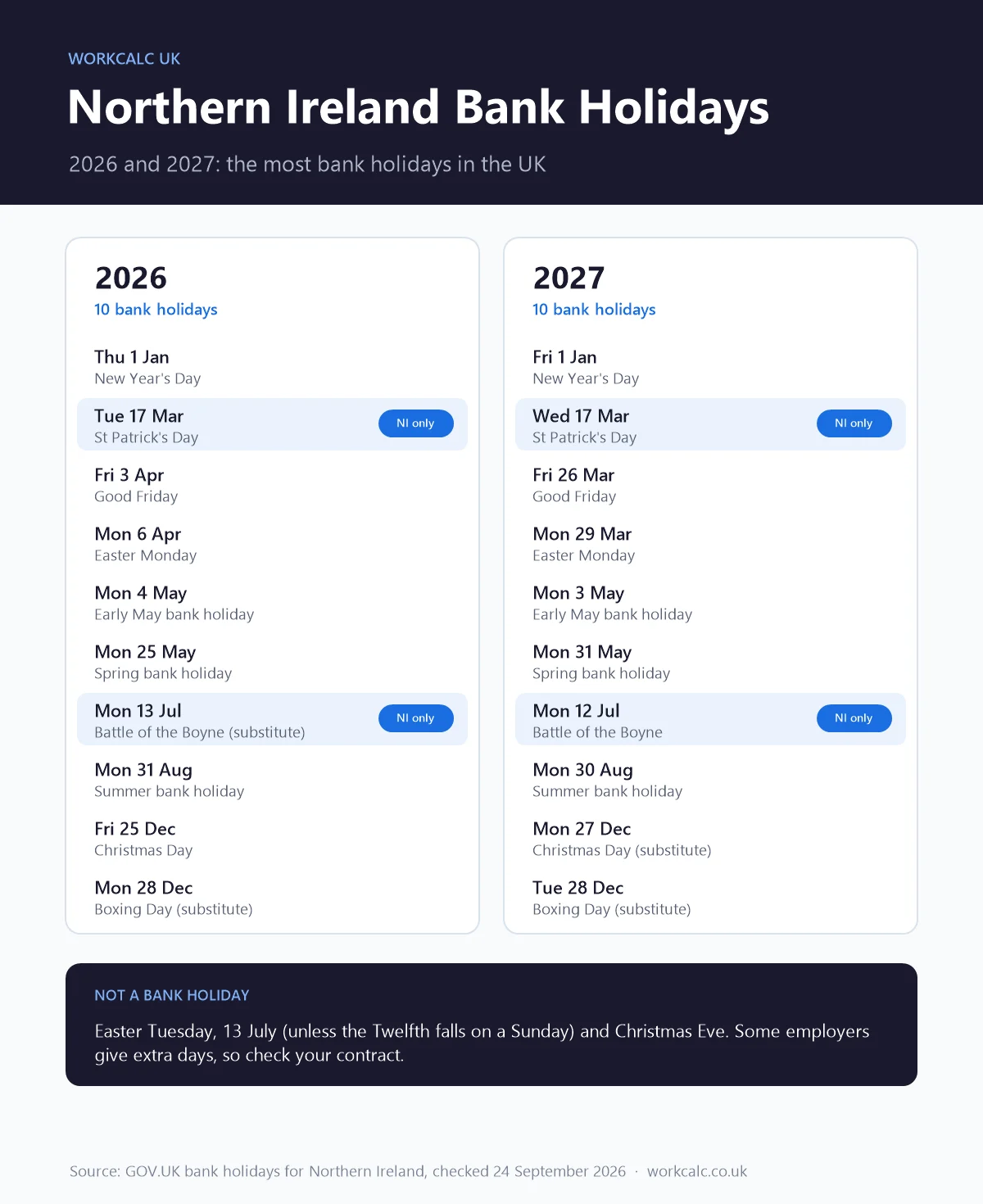 WORKCALC UK

Northern Ireland Bank Holidays

2026 and 2027: the most bank holidays in the UK

2026
10 bank holidays

Thu 1 Jan
New Year's Day

Tue 17 Mar
St Patrick's Day
NI only

Fri 3 Apr
Good Friday

Mon 6 Apr
Easter Monday

Mon 4 May
Early May bank holiday

Mon 25 May
Spring bank holiday

Mon 13 Jul
Battle of the Boyne (substitute)
NI only

Mon 31 Aug
Summer bank holiday

Fri 25 Dec
Christmas Day

Mon 28 Dec
Boxing Day (substitute)

2027
10 bank holidays

Fri 1 Jan
New Year's Day

Wed 17 Mar
St Patrick's Day
NI only

Fri 26 Mar
Good Friday

Mon 29 Mar
Easter Monday

Mon 3 May
Early May bank holiday

Mon 31 May
Spring bank holiday

Mon 12 Jul
Battle of the Boyne
NI only

Mon 30 Aug
Summer bank holiday

Mon 27 Dec
Christmas Day (substitute)

Tue 28 Dec
Boxing Day (substitute)

NOT A BANK HOLIDAY

Easter Tuesday, 13 July (unless the Twelfth falls on a Sunday) and Christmas Eve. Some employers give extra days, so check your contract.

Source: GOV.UK bank holidays for Northern Ireland, checked 24 September 2026 · workcalc.co.uk